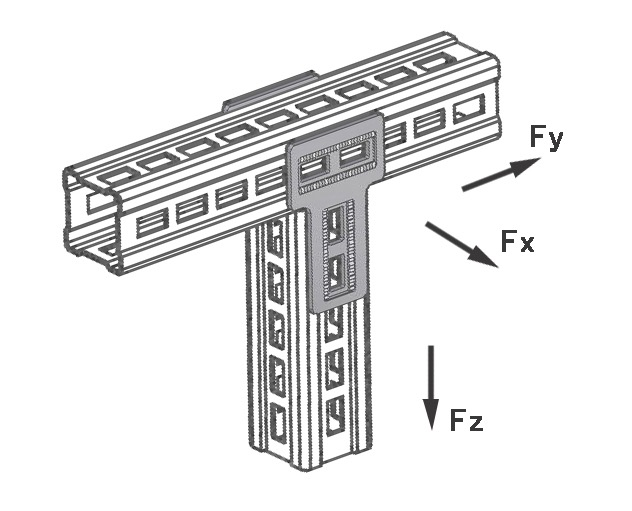 Fy
Fx
Fz