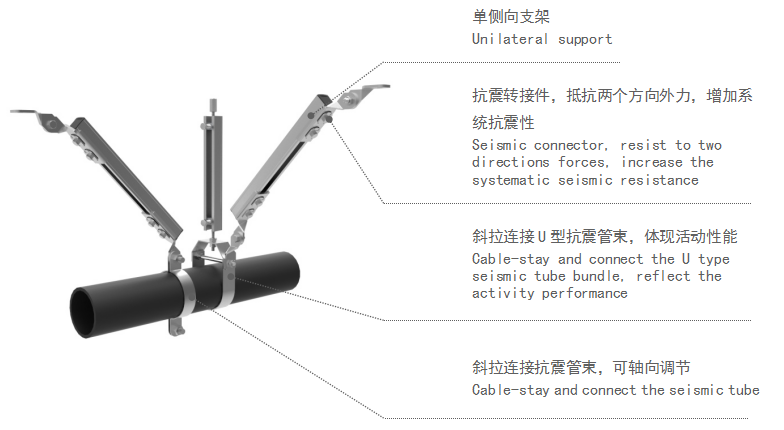 单侧向支架
Unilateral support

抗震转接件，抵抗两个方向外力，增加系统抗震性
Seismic connector, resist to two directions forces, increase the systematic seismic resistance

斜拉连接U型抗震管束，体现活动性能
Cable-stay and connect the U type seismic tube bundle, reflect the activity performance

斜拉连接抗震管束，可轴向调节
Cable-stay and connect the seismic tube